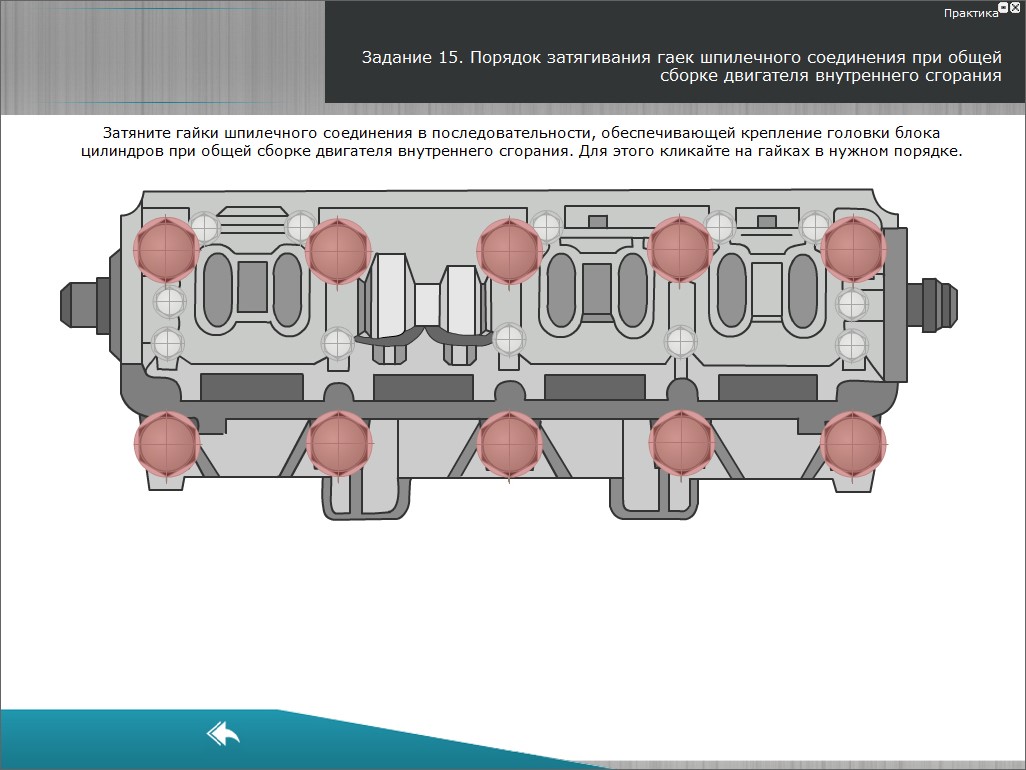 Практика

Задание 15. Порядок затягивания гаек шпилечного соединения при общей сборке двигателя внутреннего сгорания

Затяните гайки шпилечного соединения в последовательности, обеспечивающей крепление головки блока цилиндров при общей сборке двигателя внутреннего сгорания. Для этого кликайте на гайках в нужном порядке.