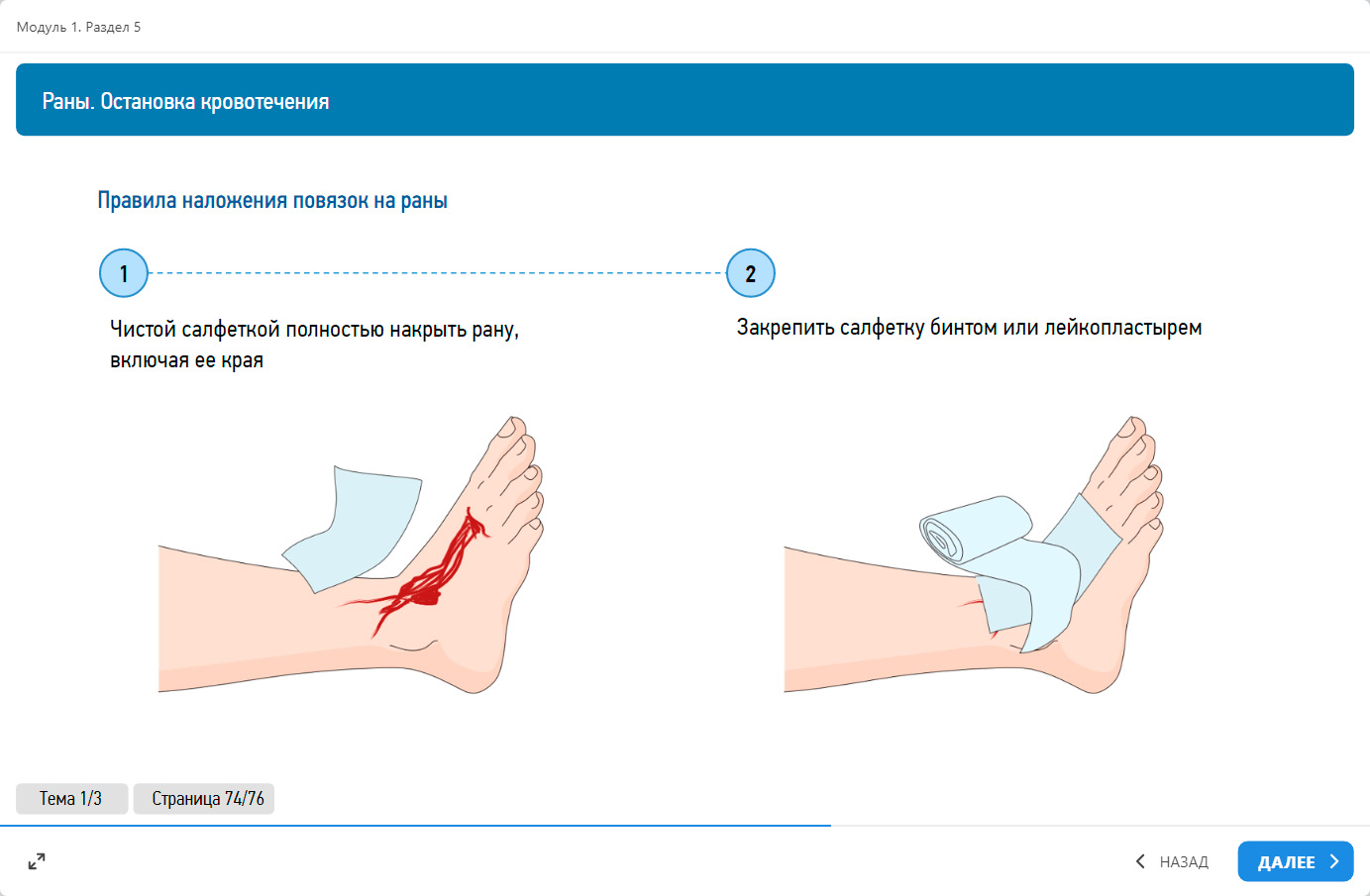 Модуль 1. Раздел 5

Раны. Остановка кровотечения

Правила наложения повязок на раны

1

Чистой салфеткой полностью накрыть рану, включая ее края

2

Закрепить салфетку бинтом или лейкопластырем

Тема 1/3

Страница 74/76

НАЗАД

ДАЛЕЕ