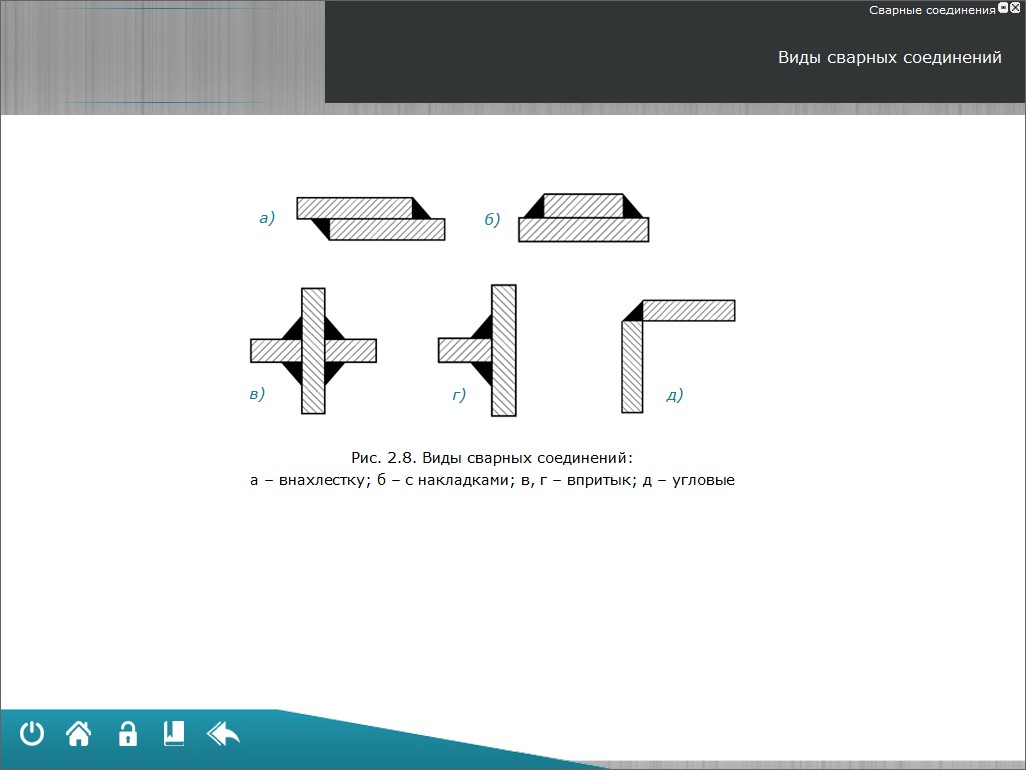 Сварные соединения

Виды сварных соединений

а)

б)

в)

г)

д)

Рис. 2.8. Виды сварных соединений:
а – внахлестку; б – с накладками; в, г – впритык; д – угловые