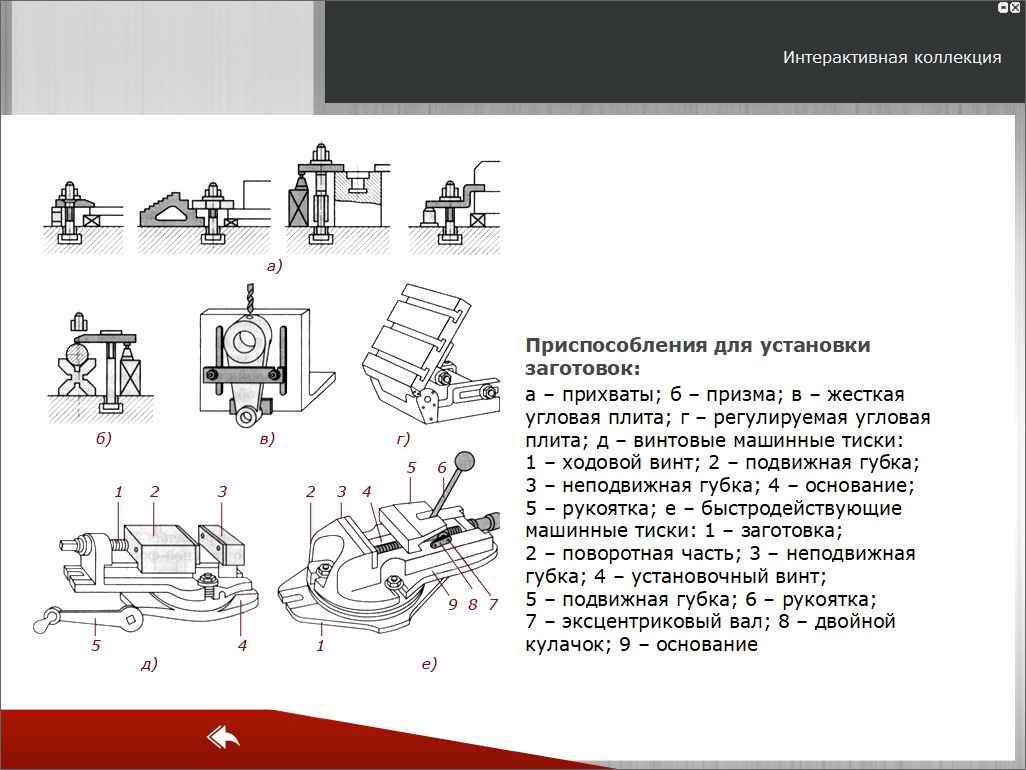 Интерактивная коллекция

а)

б)

в)

г)

1 2 3

5 4

д)

2 3 4 5 6

9 8 7

1

е)

Приспособления для установки заготовок:

а – прихваты; б – призма; в – жесткая угловая плита; г – регулируемая угловая плита; д – винтовые машинные тиски: 1 – ходовой винт; 2 – подвижная губка; 3 – неподвижная губка; 4 – основание; 5 – рукоятка; е – быстродействующие машинные тиски: 1 – заготовка; 2 – поворотная часть; 3 – неподвижная губка; 4 – установочный винт; 5 – подвижная губка; 6 – рукоятка; 7 – эксцентриковый вал; 8 – двойной кулачок; 9 – основание